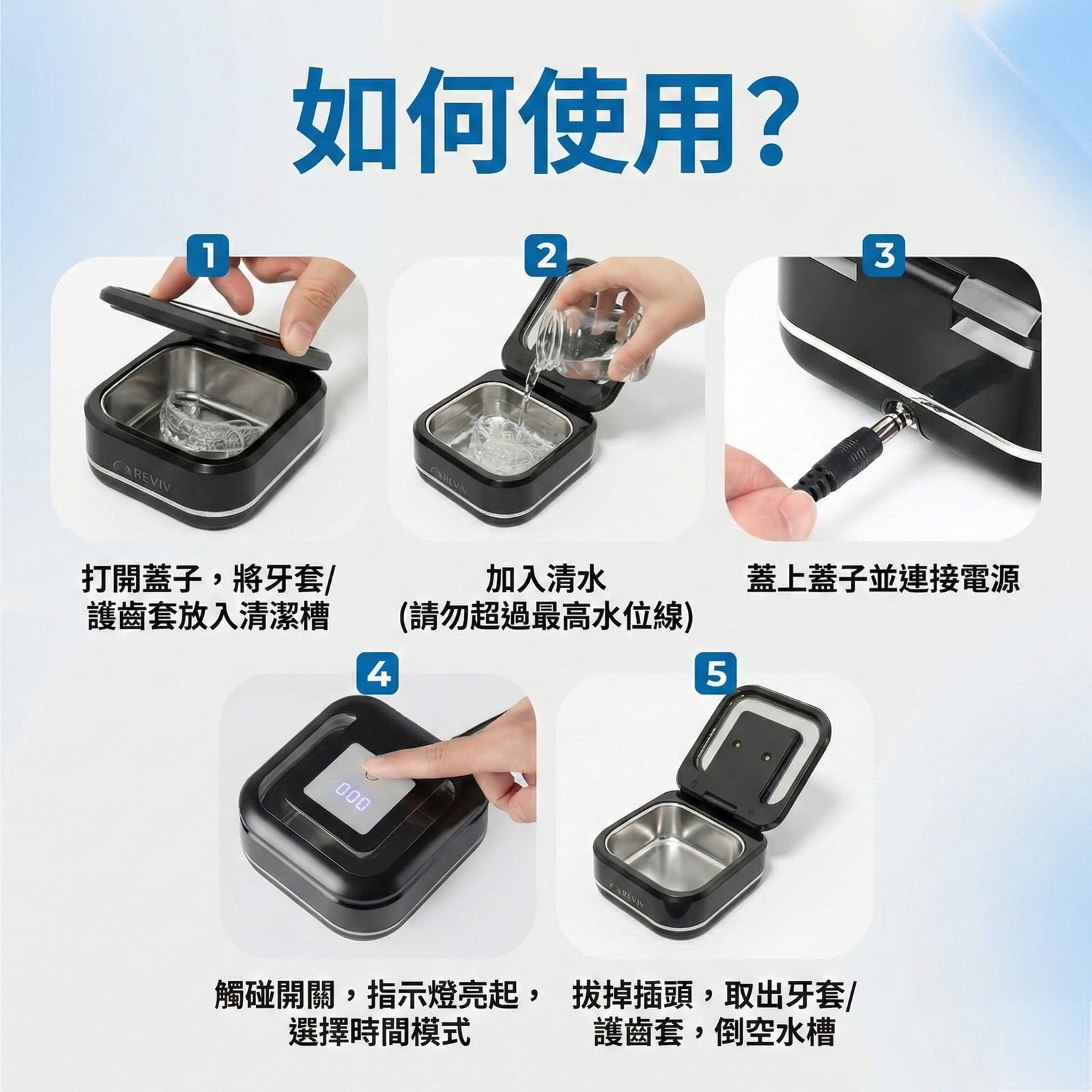 如何使用?

1

REVIV

打開蓋子，將牙套/護齒套放入清潔槽

2

REVIV

加入清水
(請勿超過最高水位線)

3

蓋上蓋子並連接電源

4

000

觸碰開關，指示燈亮起，選擇時間模式

5

REVIV

拔掉插頭，取出牙套/護齒套，倒空水槽